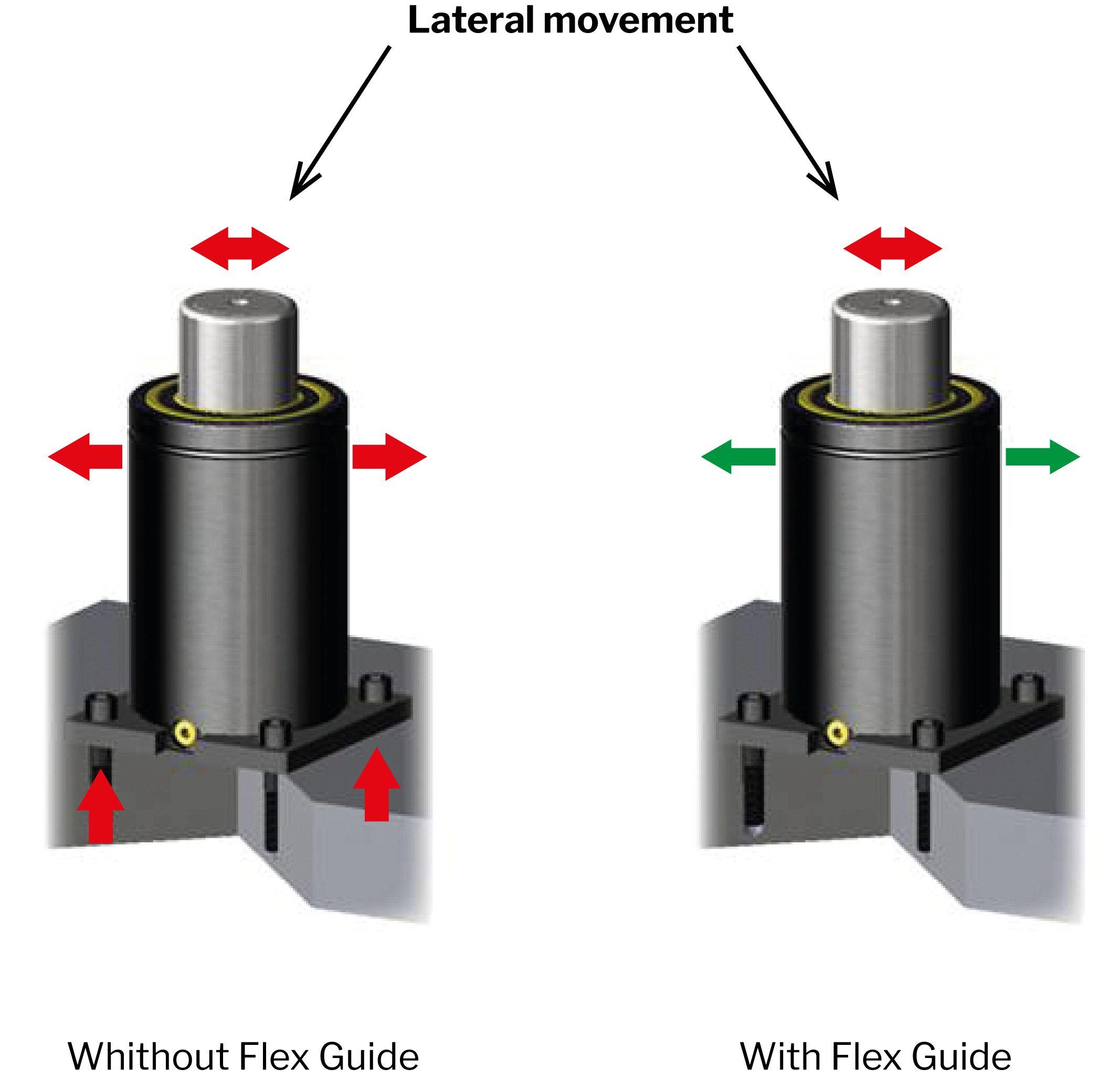 Lateral movement

Whithout Flex Guide

With Flex Guide